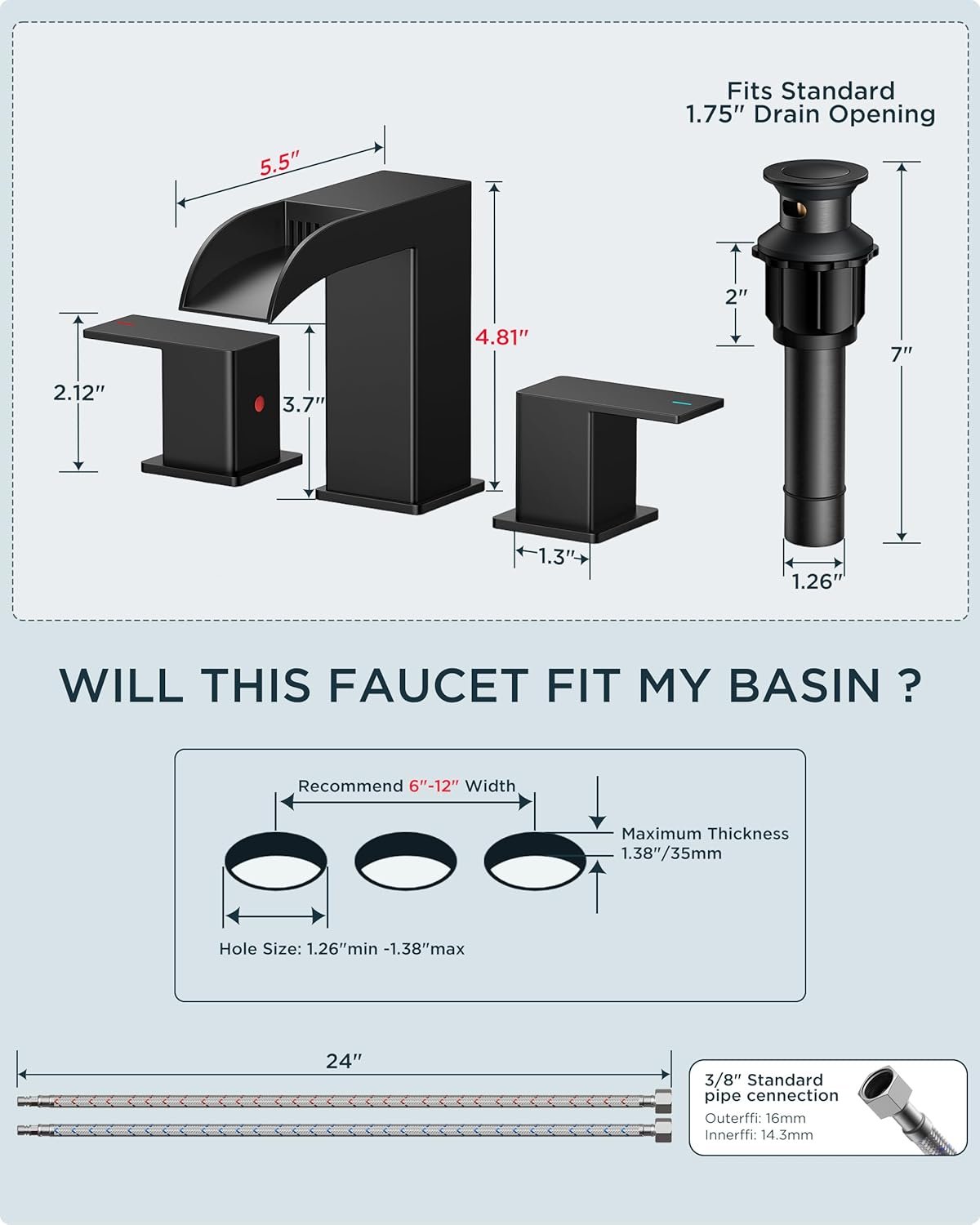 Fits Standard
1.75″ Drain Opening

5.5″

4.81″

2.12″

3.7″

1.3″

2″

7″

1.26″

WILL THIS FAUCET FIT MY BASIN ?

Recommend 6″-12″ Width

Maximum Thickness
1.38″/35mm

Hole Size: 1.26″min -1.38″max

24″

3/8″ Standard
pipe cennection
Outerffi: 16mm
Innerffi: 14.3mm