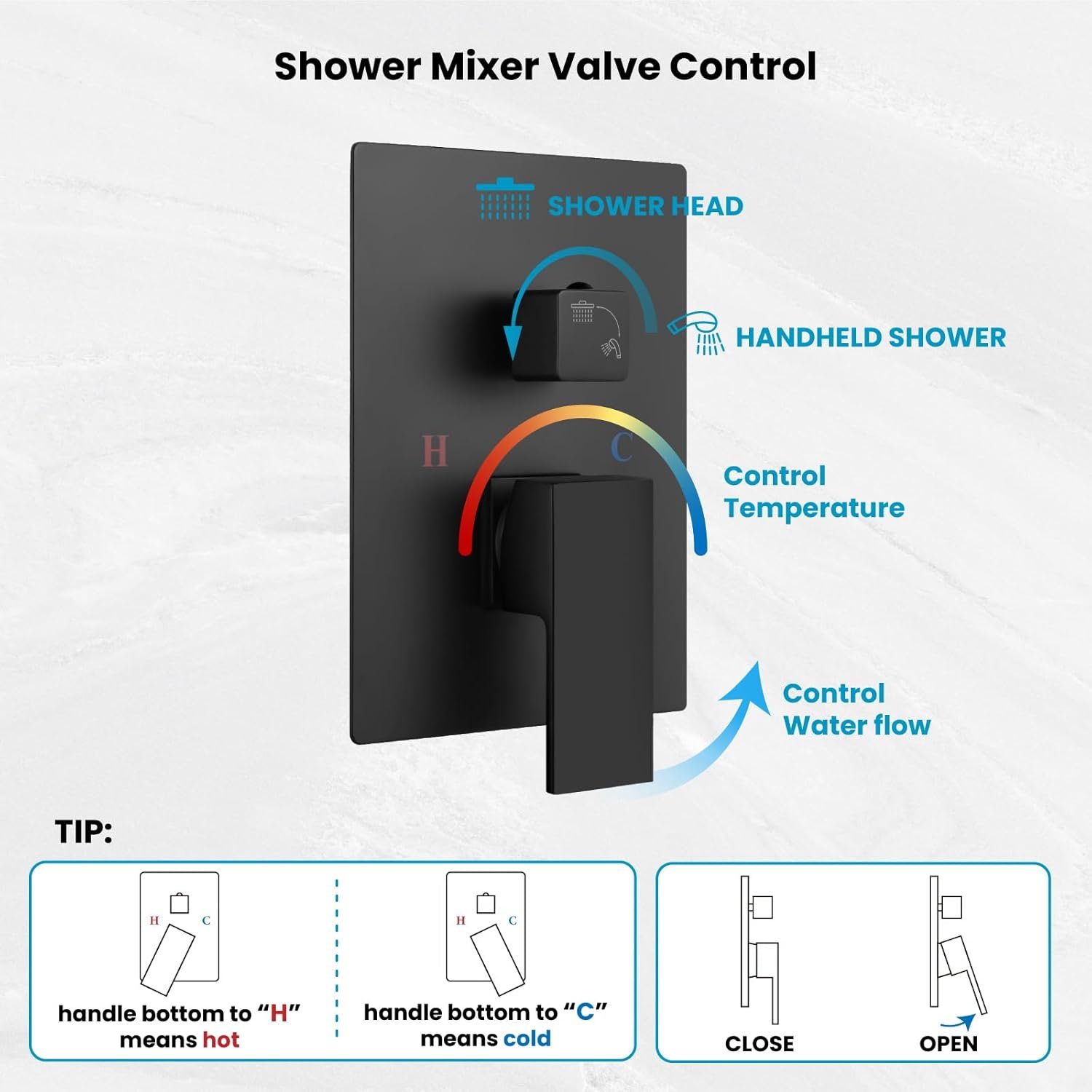 Shower Mixer Valve Control

SHOWER HEAD

HANDHELD SHOWER

H

C

Control Temperature

Control Water flow

TIP:

H C

handle bottom to “H” means hot

H C

handle bottom to “C” means cold

CLOSE

OPEN